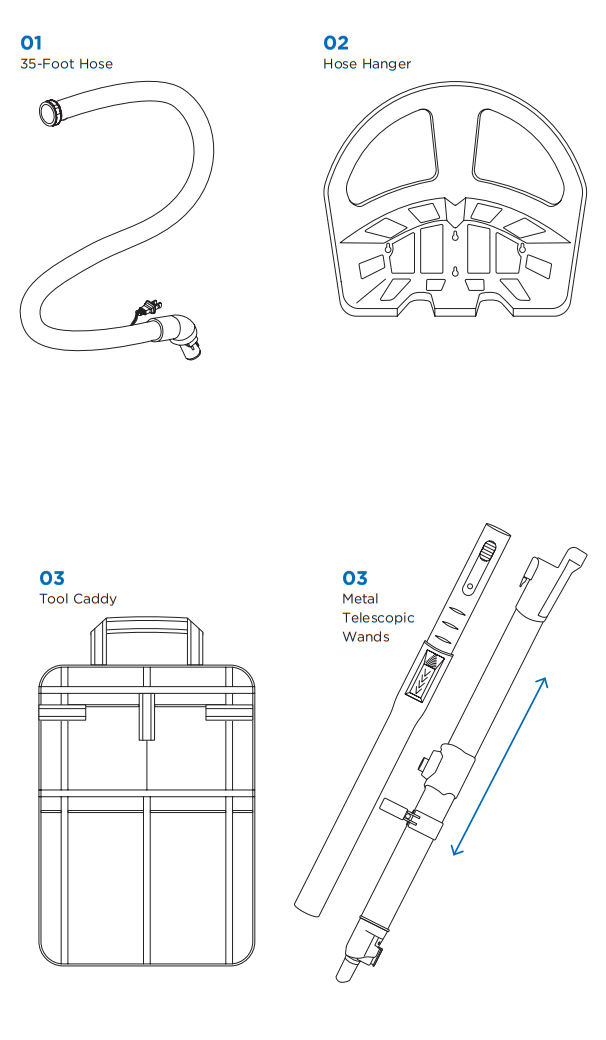 01
35-Foot Hose

02
Hose Hanger

03
Tool Caddy

03
Metal Telescopic Wands