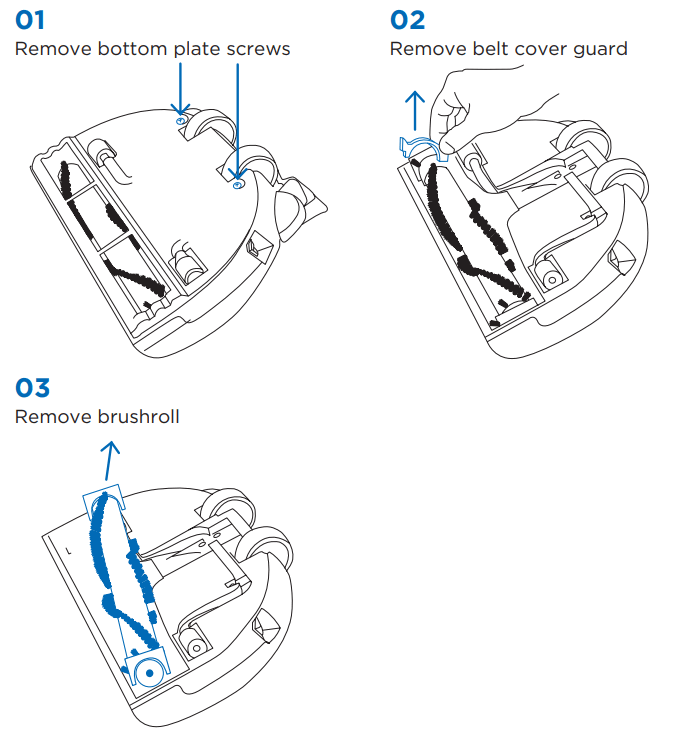 01
Remove bottom plate screws

02
Remove belt cover guard

03
Remove brushroll