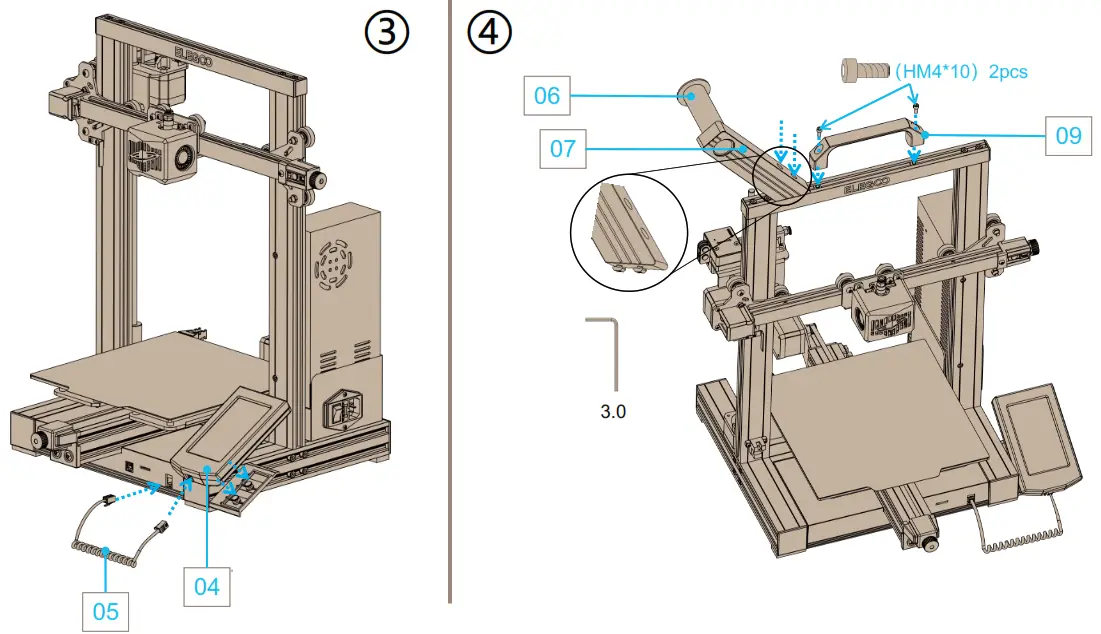 ③

ELEGOO

04

05

④

06

07

(HM4*10) 2pcs

09

ELEGOO

3.0