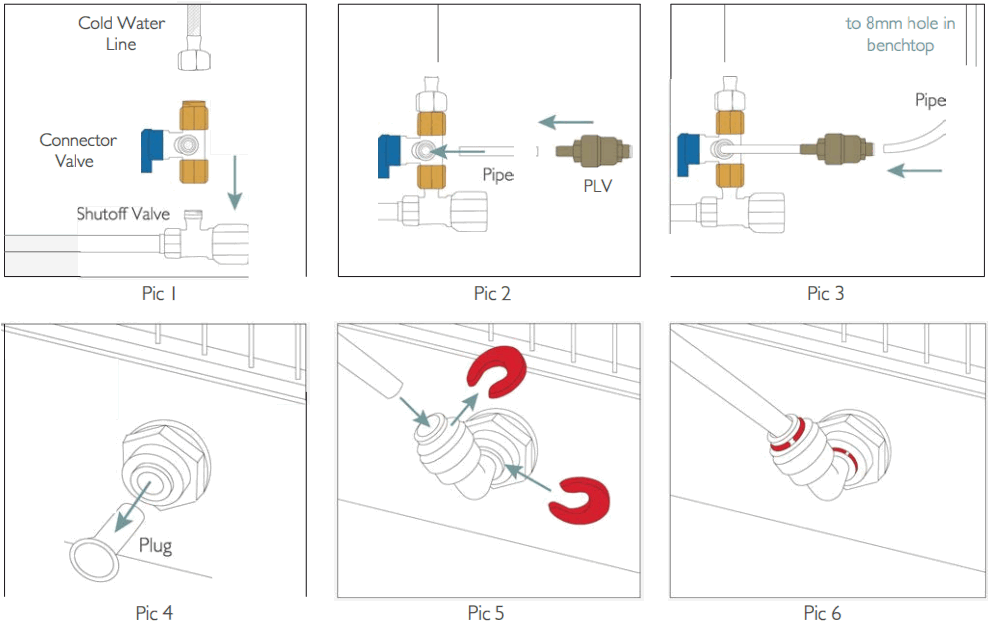 Cold Water Line

Connector Valve

Shutoff Valve

Pic 1

Pipe

PLV

Pic 2

to 8mm hole in benchtop

Pipe

Pic 3

Plug

Pic 4

Pic 5

Pic 6