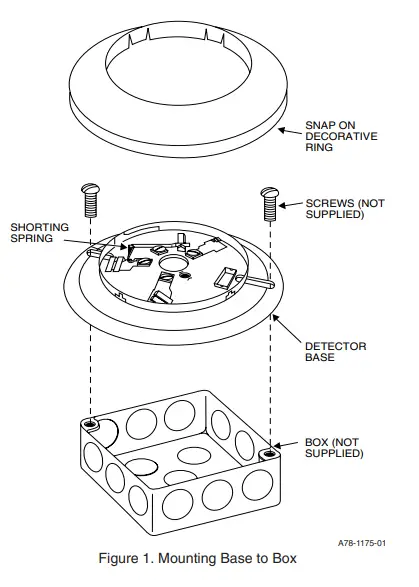 SNAP ON DECORATIVE RING

SCREWS (NOT SUPPLIED)

SHORTING SPRING

DETECTOR BASE

BOX (NOT SUPPLIED)

A78-1175-01

Figure 1. Mounting Base to Box