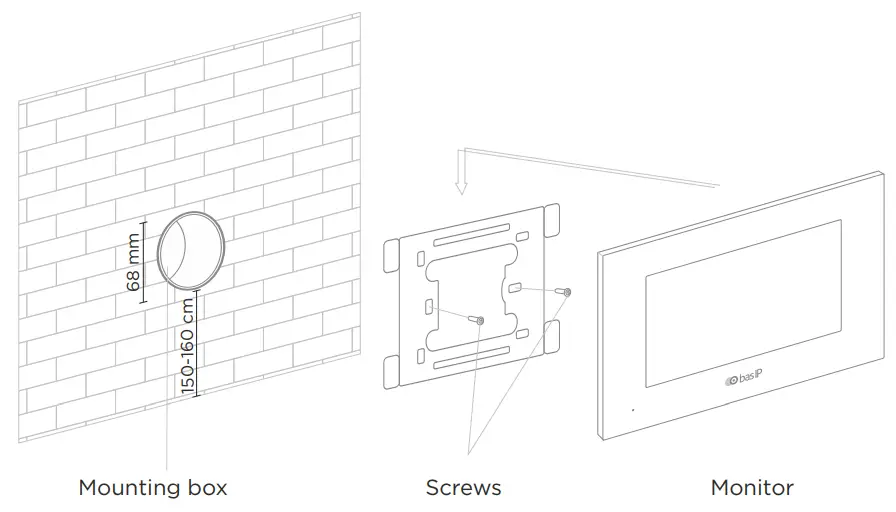 68 mm

150-160 cm

bas IP

Mounting box

Screws

Monitor