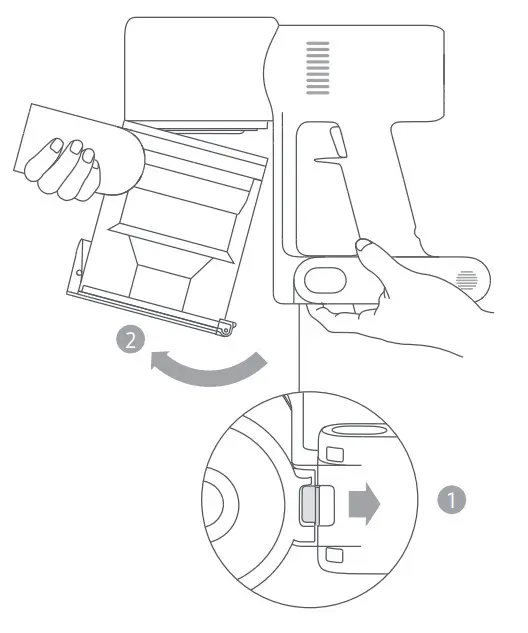 2

1