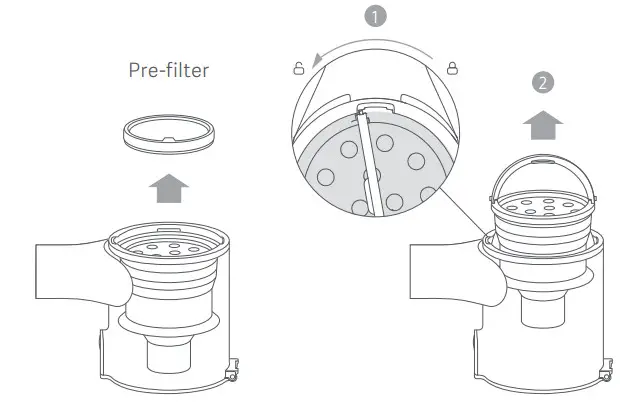 Pre-filter

1

2