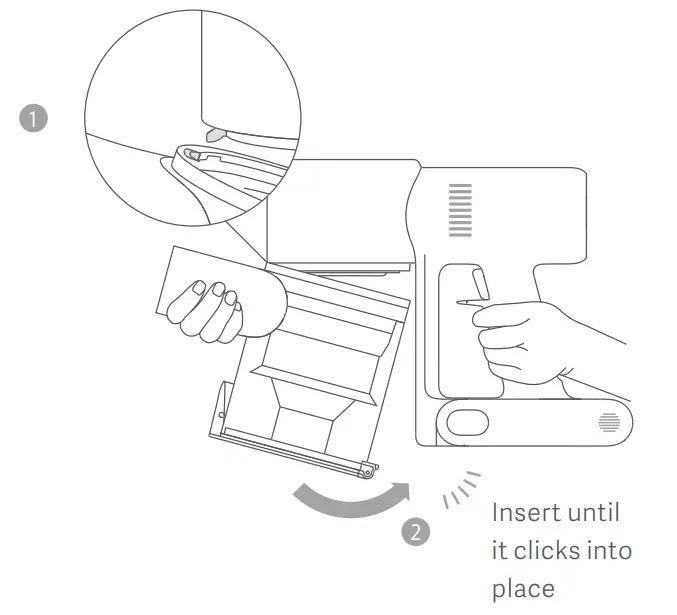 1

2

Insert until it clicks into place