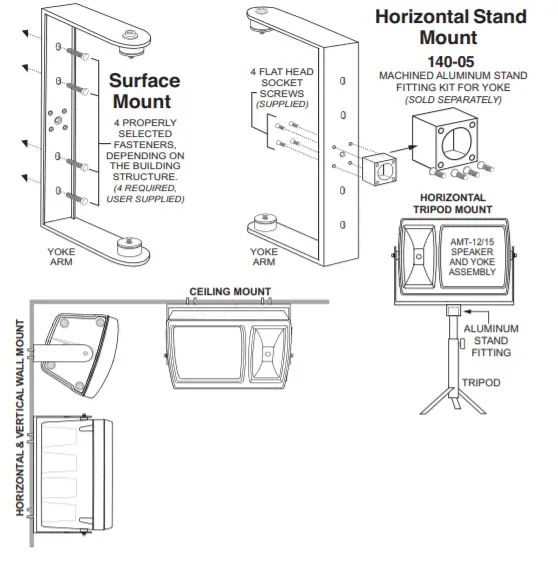 Surface Mount

4 PROPERLY SELECTED FASTENERS, DEPENDING ON THE BUILDING STRUCTURE. (4 REQUIRED, USER SUPPLIED)

YOKE ARM

4 FLAT HEAD SOCKET SCREWS (SUPPLIED)

YOKE ARM

Horizontal Stand Mount

140-05

MACHINED ALUMINUM STAND FITTING KIT FOR YOKE (SOLD SEPARATELY)

HORIZONTAL TRIPOD MOUNT

AMT-12/15 SPEAKER AND YOKE ASSEMBLY

ALUMINUM STAND FITTING

TRIPOD

CEILING MOUNT

HORIZONTAL & VERTICAL WALL MOUNT