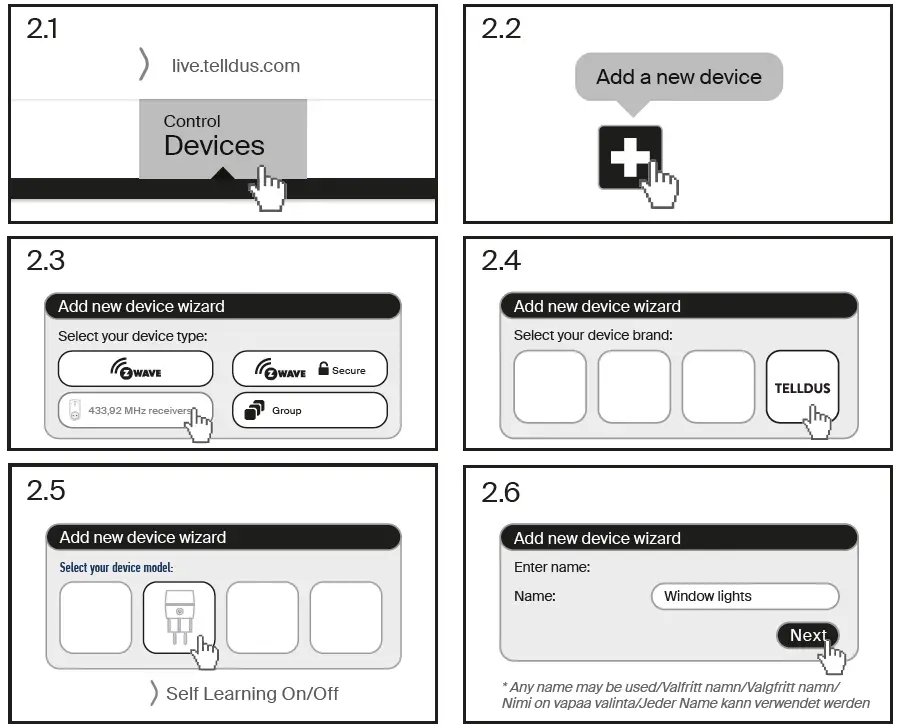 2.1

live.telldus.com

Control
Devices

2.2

Add a new device

2.3

Add new device wizard

Select your device type:

ZWAVE

ZWAVE Secure

433,92 MHz receivers

Group

2.4

Add new device wizard

Select your device brand:

TELLDUS

2.5

Add new device wizard

Select your device model:

Self Learning On/Off

2.6

Add new device wizard

Enter name:

Name: Window lights

Next

* Any name may be used/Valfritt namn/Valgfritt namn/ Nimi on vapaa valinta/Jeder Name kann verwendet werden