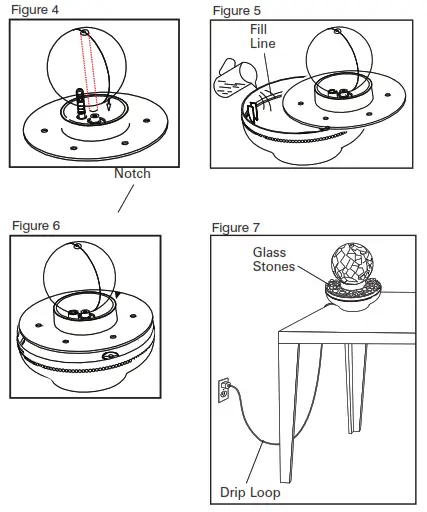 Figure 4

Figure 5

Fill Line

Notch

Figure 6

Figure 7

Glass Stones

Drip Loop