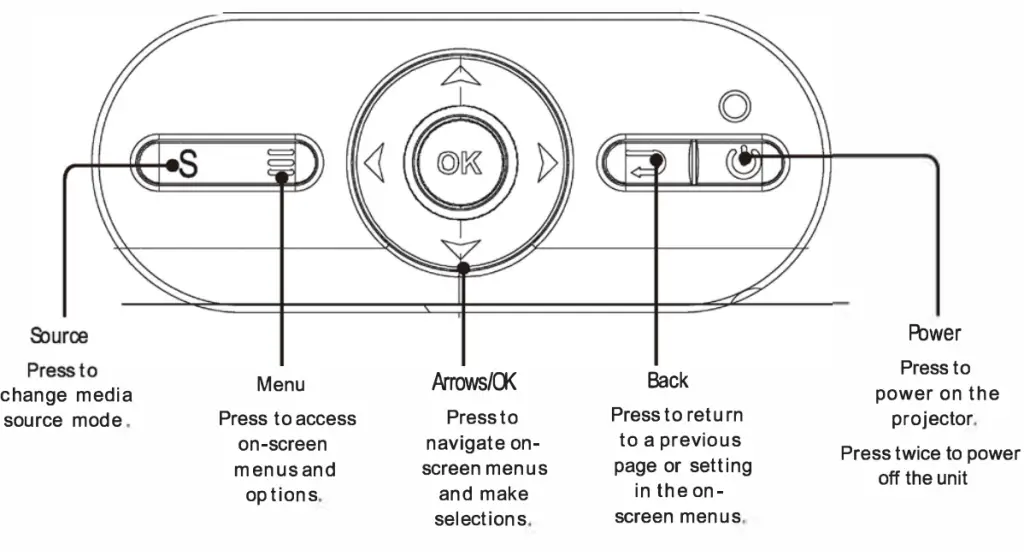 S

OK

Source
Press to change media source mode.

Menu
Press to access on-screen menus and options.

Arrows/OK
Press to navigate on-screen menus and make selections.

Back
Press to return to a previous page or setting in the on-screen menus.

Power
Press to power on the projector.
Press twice to power off the unit