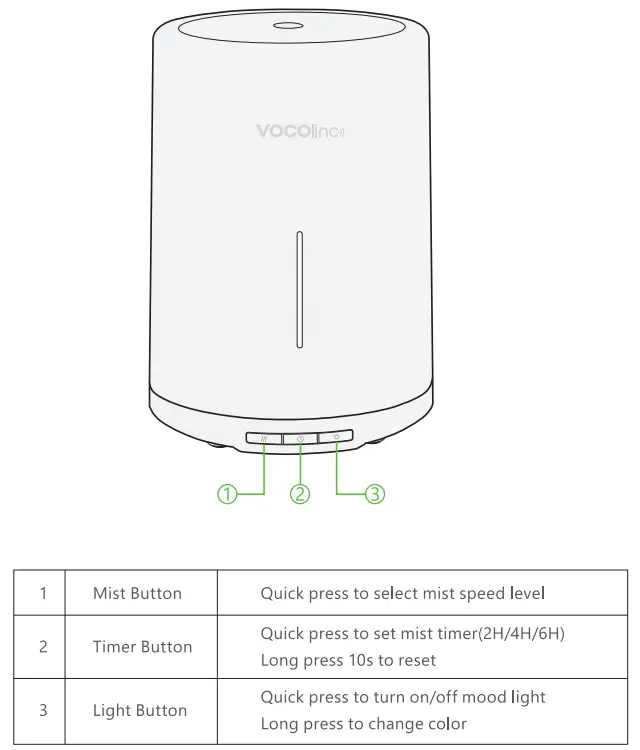 VOCOlinc

①
②
③

| 1 | Mist Button | Quick press to select mist speed level |
|---|---|---|
| 2 | Timer Button | Quick press to set mist timer(2H/4H/6H) Long press 10s to reset |
| 3 | Light Button | Quick press to turn on/off mood light Long press to change color |