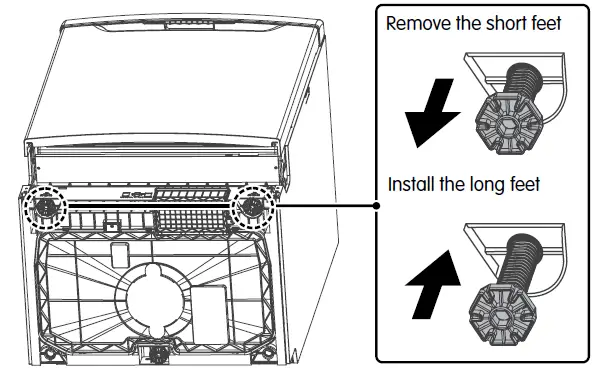 Remove the short feet

Install the long feet