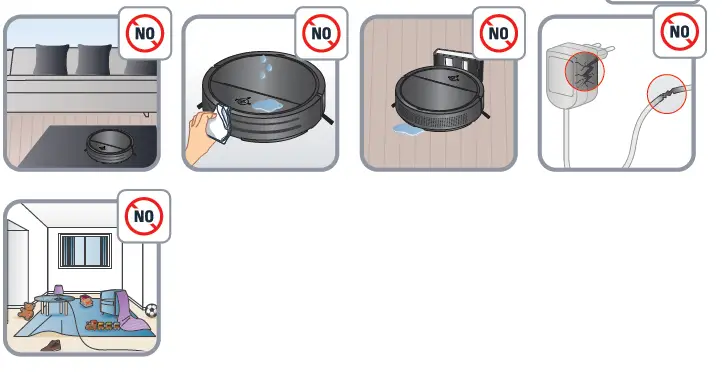 NO
NO
NO
NO
NO