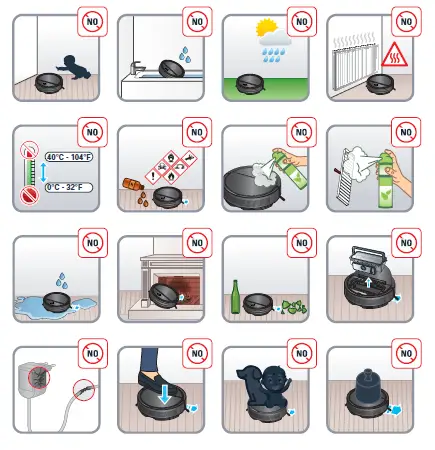 NO
NO
NO
NO
NO
40°C - 104°F
0°C - 32°F
NO
NO
NO
NO
NO
NO
NO
NO
NO
NO
NO