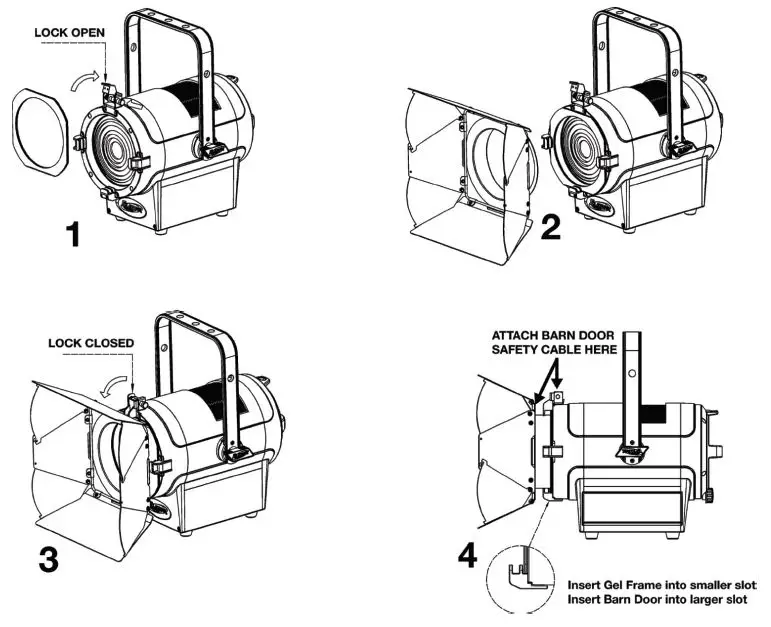 LOCK OPEN

1

2

LOCK CLOSED

3

ATTACH BARN DOOR SAFETY CABLE HERE

4

Insert Gel Frame into smaller slot
Insert Barn Door into larger slot