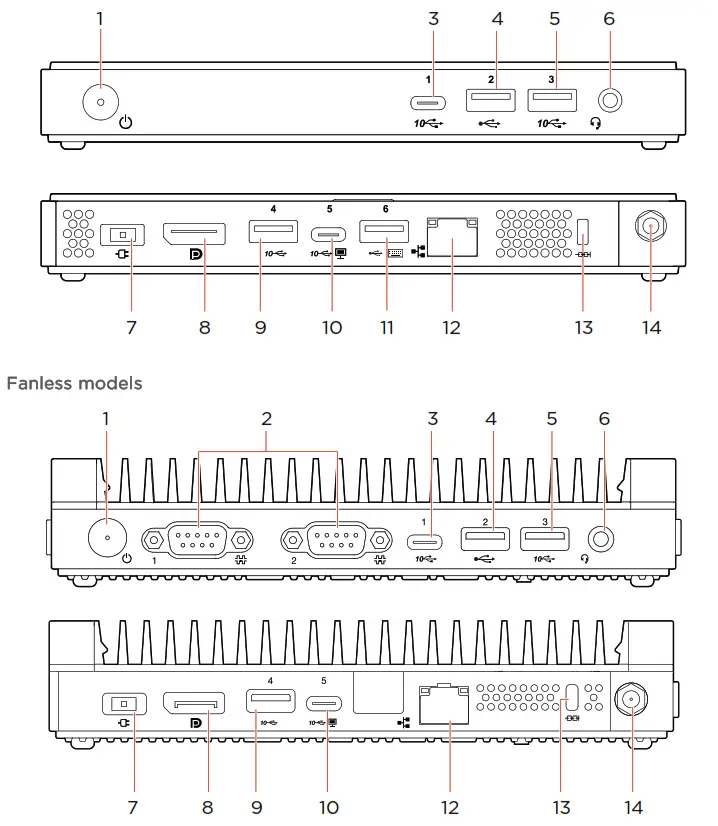 1 3 4 5 6

1 2 3

10 10

4 5 6

10 10

7 8 9 10 11 12 13 14

Fanless models

1 2 3 4 5 6

1 2 1 2 3

10 10

4 5

10 10

7 8 9 10 12 13 14