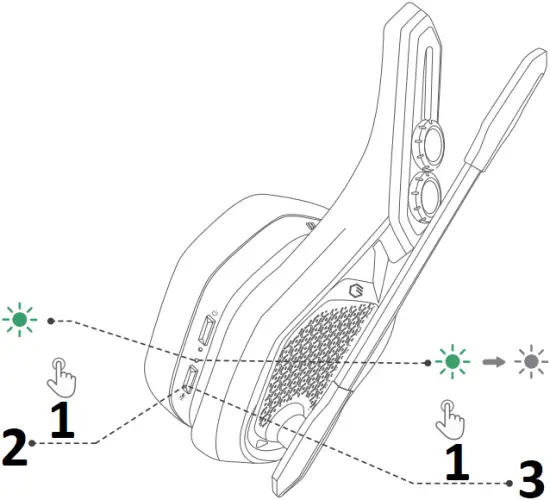 1
2
1
3