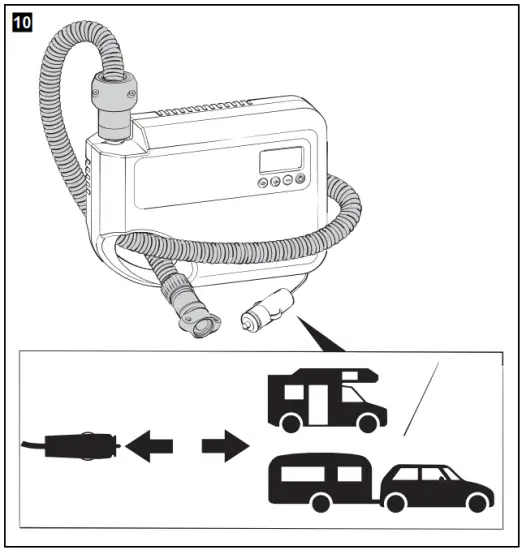 10