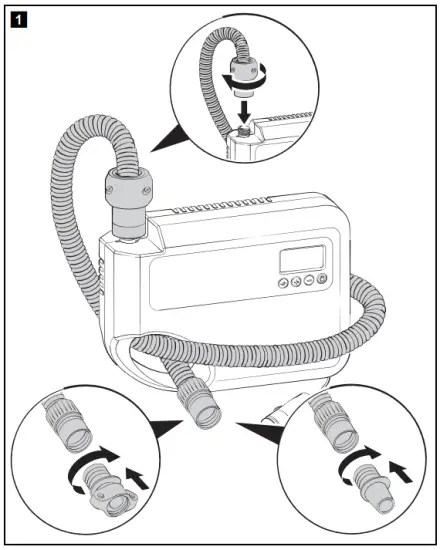 1