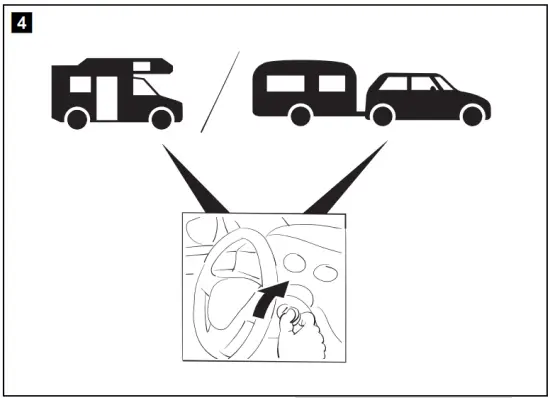 4