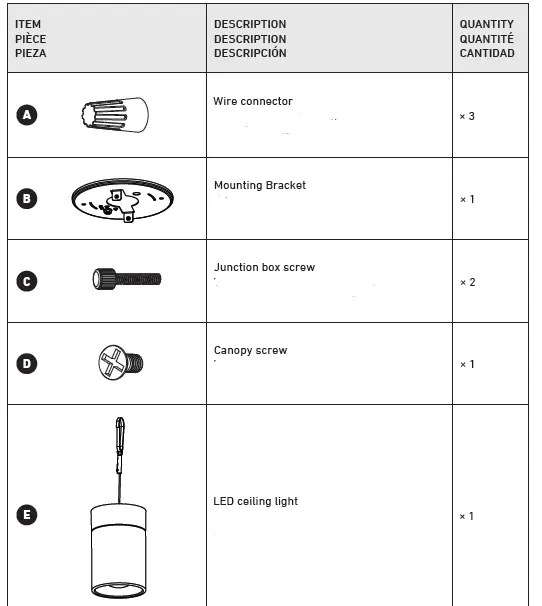 | ITEM PIÈCE PIEZA | DESCRIPTION DESCRIPTION DESCRIPCIÓN | QUANTITY QUANTITÉ CANTIDAD |
|---|---|---|
| A | Wire connector | × 3 |
| B | Mounting Bracket | × 1 |
| C | Junction box screw | × 2 |
| D | Canopy screw | × 1 |
| E | LED ceiling light | × 1 |