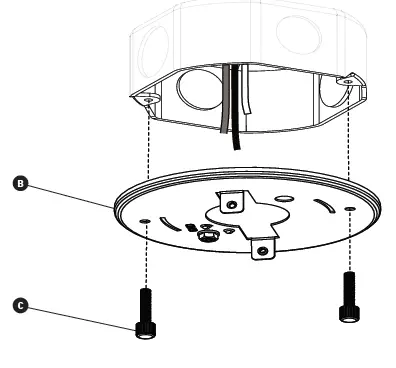 B

C