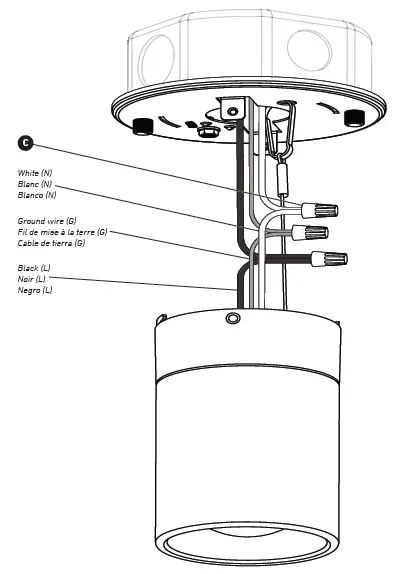 C

White (N)
Blanc (N)
Blanco (N)

Ground wire (G)
Fil de mise à la terre (G)
Cable de tierra (G)

Black (L)
Noir (L)
Negro (L)