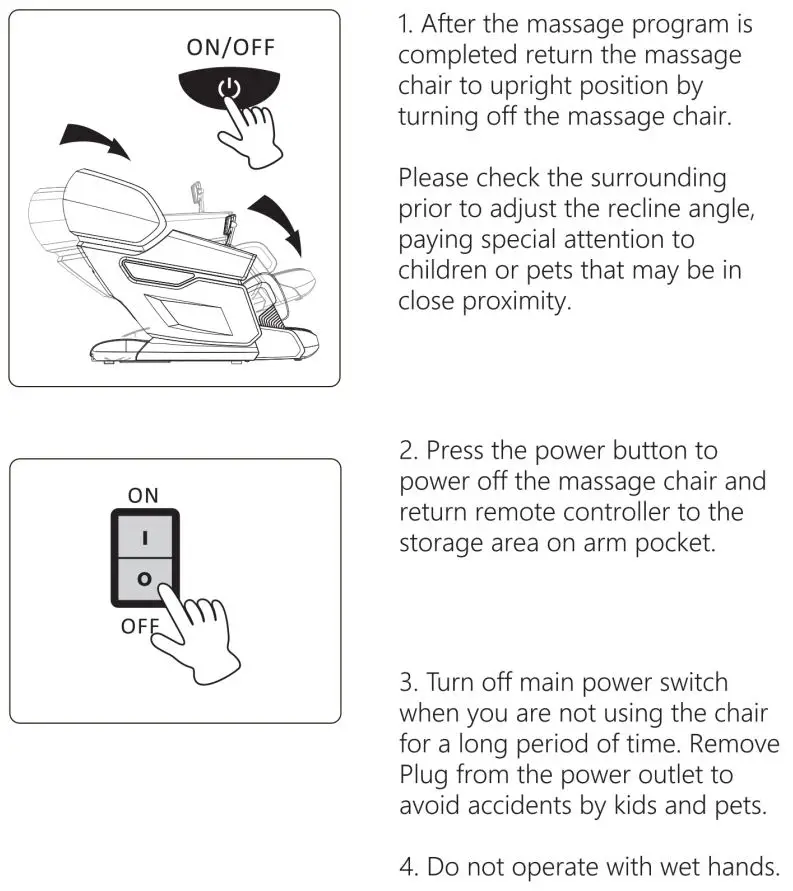 ON/OFF

1. After the massage program is completed return the massage chair to upright position by turning off the massage chair.

Please check the surrounding prior to adjust the recline angle, paying special attention to children or pets that may be in close proximity.

ON

I

O

OFF

2. Press the power button to power off the massage chair and return remote controller to the storage area on arm pocket.

3. Turn off main power switch when you are not using the chair for a long period of time. Remove Plug from the power outlet to avoid accidents by kids and pets.

4. Do not operate with wet hands.