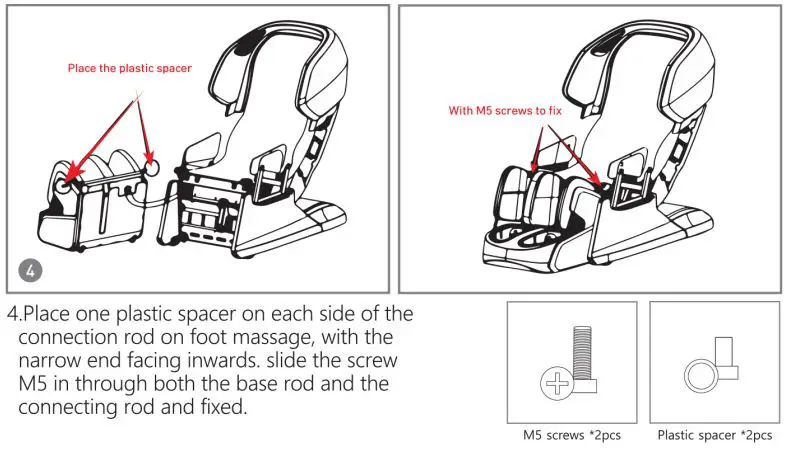 Place the plastic spacer

4

With M5 screws to fix

4.Place one plastic spacer on each side of the connection rod on foot massage, with the narrow end facing inwards. slide the screw M5 in through both the base rod and the connecting rod and fixed.

M5 screws *2pcs

Plastic spacer *2pcs