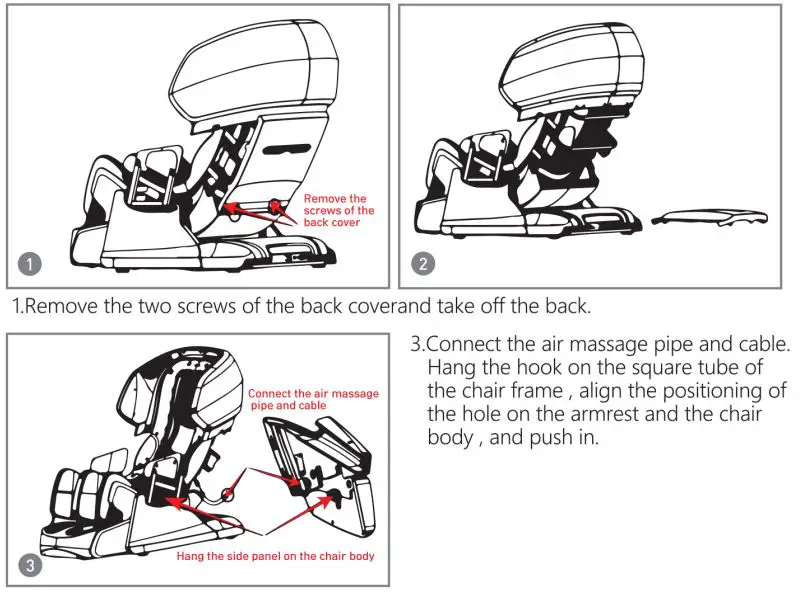 Remove the screws of the back cover

1

2

1.Remove the two screws of the back coverand take off the back.

Connect the air massage pipe and cable

Hang the side panel on the chair body

3

3.Connect the air massage pipe and cable. Hang the hook on the square tube of the chair frame , align the positioning of the hole on the armrest and the chair body , and push in.