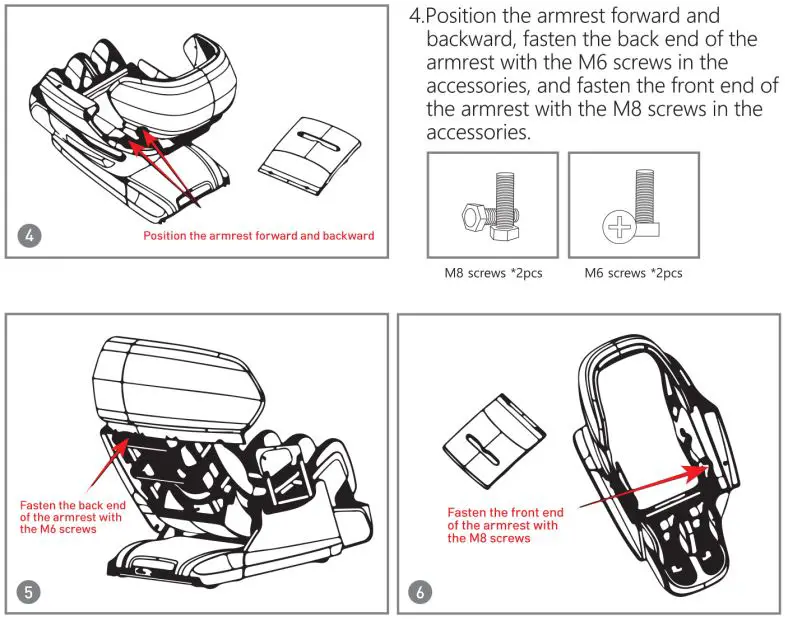 4

Position the armrest forward and backward

4.Position the armrest forward and backward, fasten the back end of the armrest with the M6 screws in the accessories, and fasten the front end of the armrest with the M8 screws in the accessories.

M8 screws *2pcs

M6 screws *2pcs

Fasten the back end of the armrest with the M6 screws

5

Fasten the front end of the armrest with the M8 screws

6