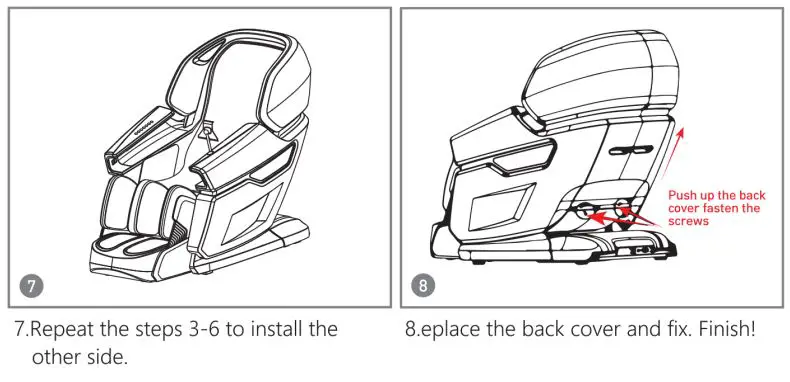 7

7.Repeat the steps 3-6 to install the other side.

Push up the back cover fasten the screws

8

8.eplace the back cover and fix. Finish!