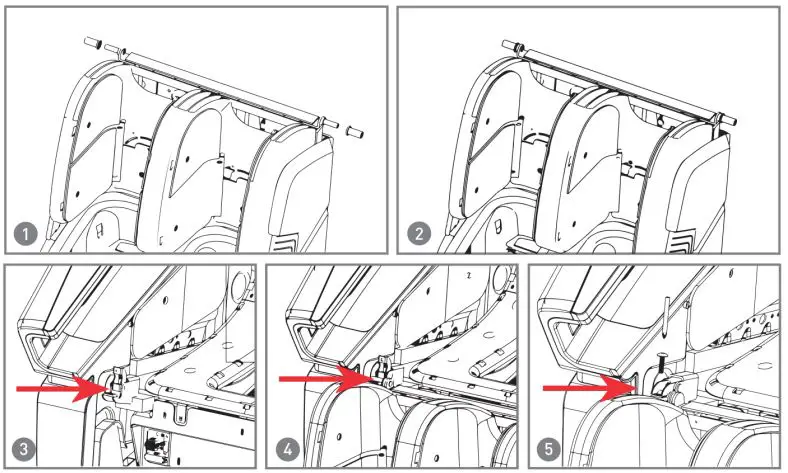 1

2

3

4

5