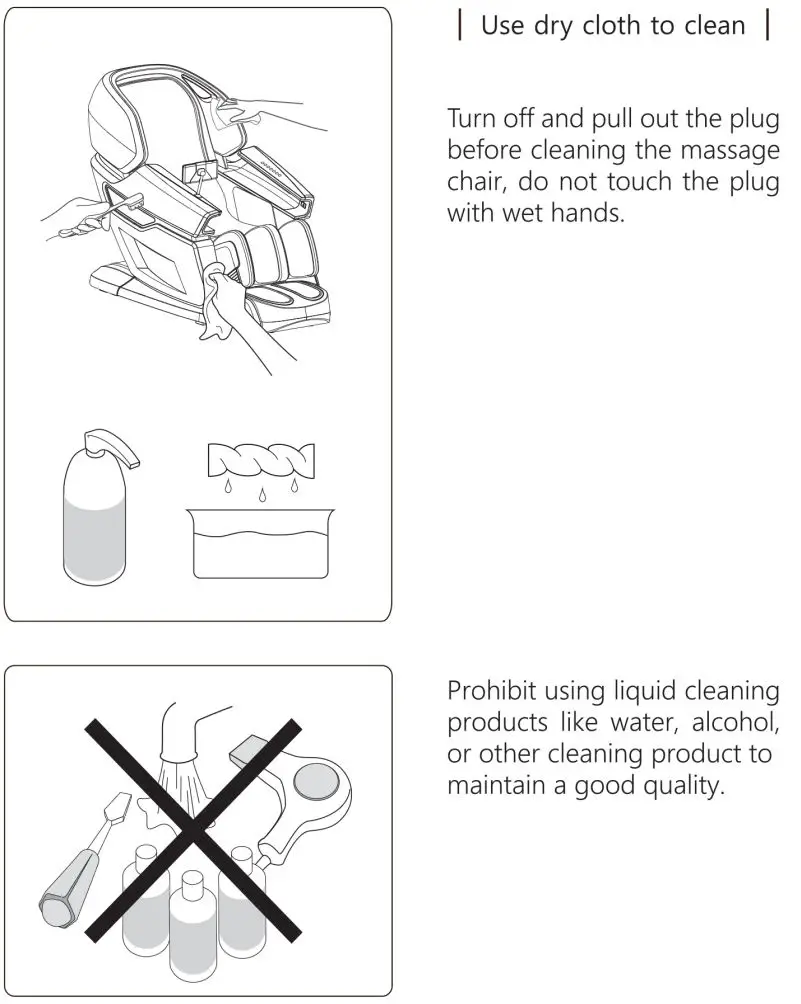 | Use dry cloth to clean |

Turn off and pull out the plug before cleaning the massage chair, do not touch the plug with wet hands.

Prohibit using liquid cleaning products like water, alcohol, or other cleaning product to maintain a good quality.