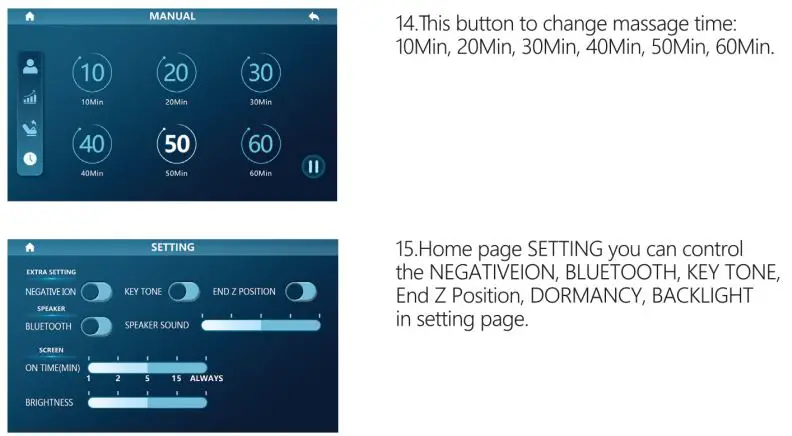 MANUAL

10
10Min

20
20Min

30
30Min

40
40Min

50
50Min

60
60Min

14.This button to change massage time: 10Min, 20Min, 30Min, 40Min, 50Min, 60Min.

SETTING

EXTRA SETTING

NEGATIVE ION

KEY TONE

END Z POSITION

SPEAKER

BLUETOOTH

SPEAKER SOUND

SCREEN

ON TIME(MIN)

1 2 5 15 ALWAYS

BRIGHTNESS

15.Home page SETTING you can control the NEGATIVEION, BLUETOOTH, KEY TONE, End Z Position, DORMANCY, BACKLIGHT in setting page.