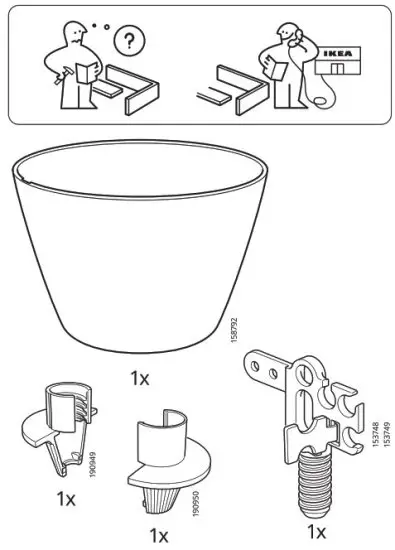 ?

IKEA

158792

1x

190949

1x

190950

1x

153748
153749

1x