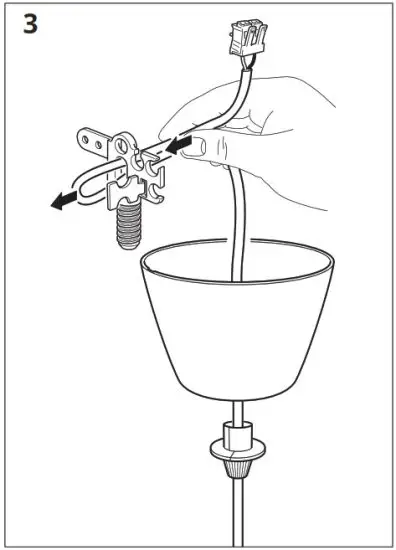 3