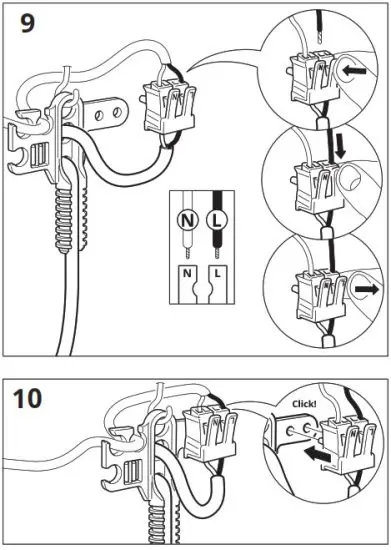 9

N L

N L

10

Click!