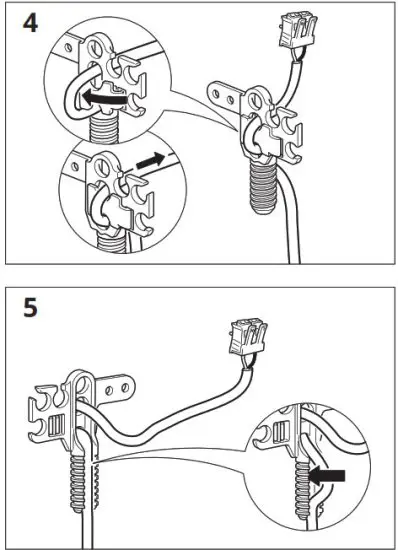 4

5