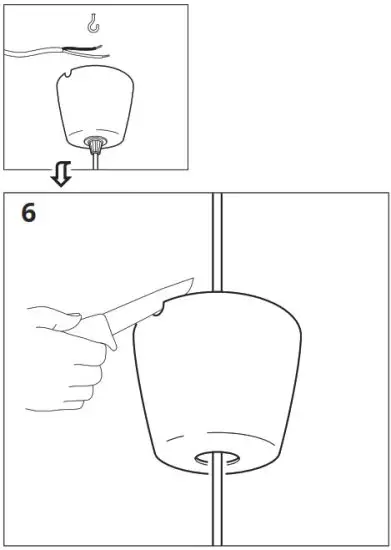 6