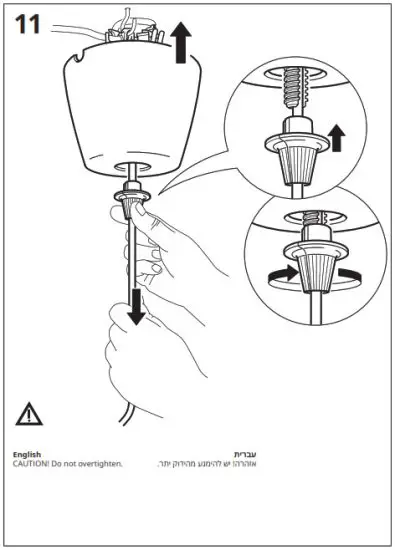 11

English
CAUTION! Do not overtighten.

עברית
אזהרה! יש להימנע מהידוק יתר.