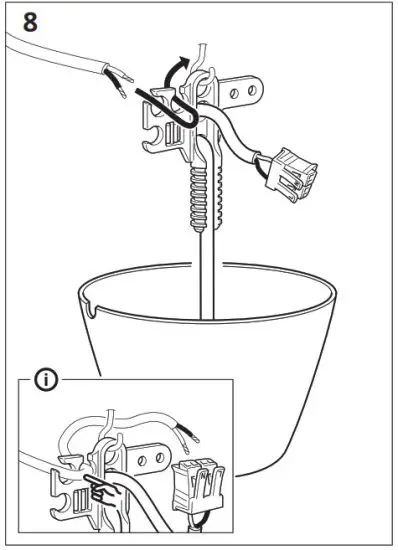 8

i