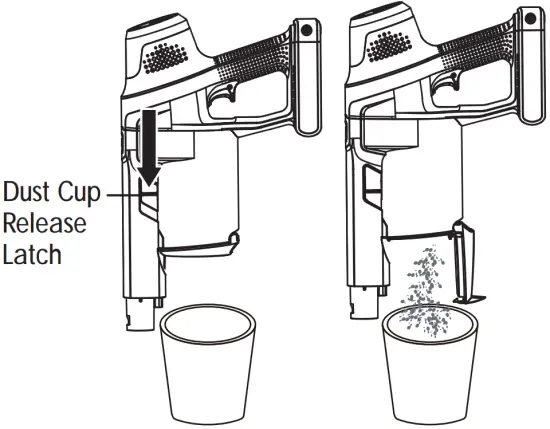 Dust Cup Release Latch