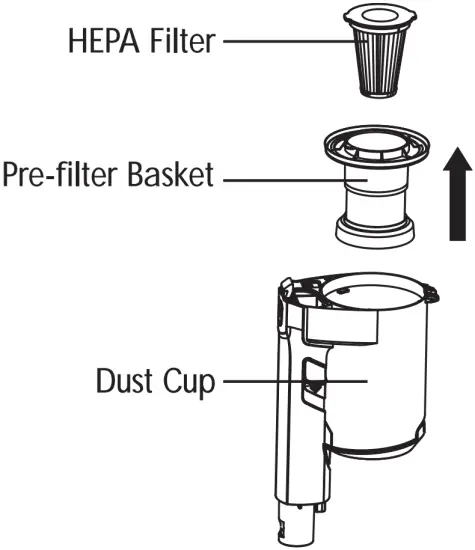 HEPA Filter

Pre-filter Basket

Dust Cup