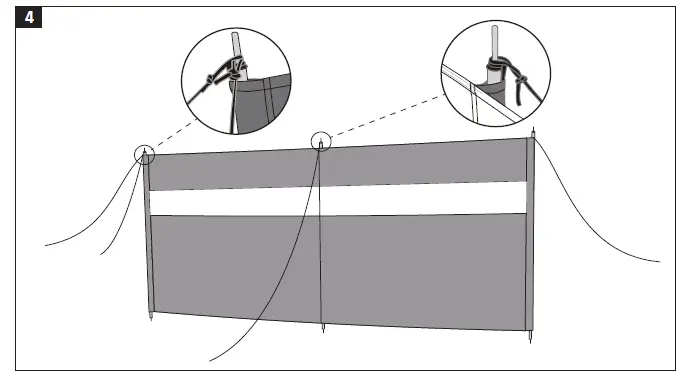 4