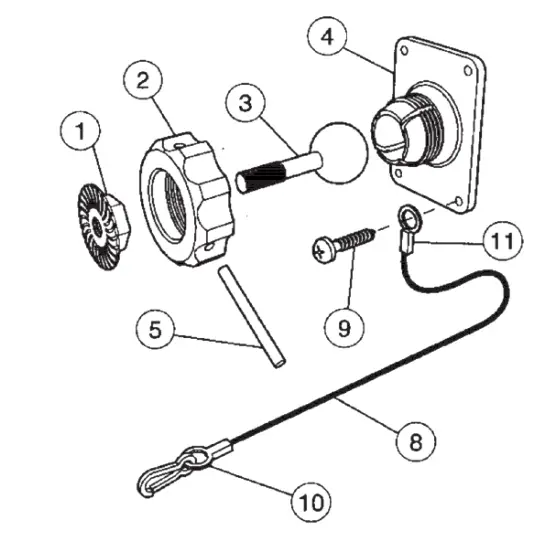 4
2
3
1
11
9
5
8
10