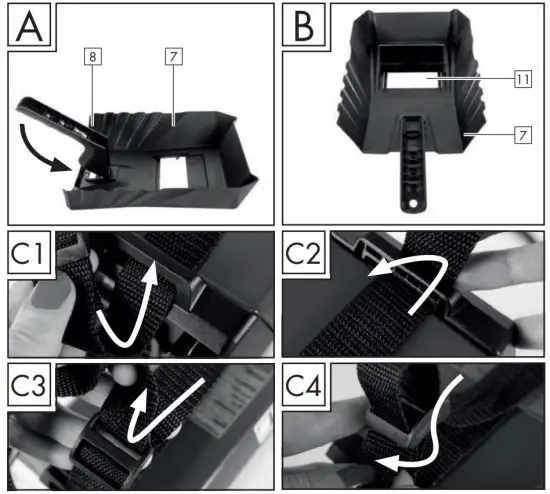 A
8
7
B
11
7
C1
C2
C3
C4