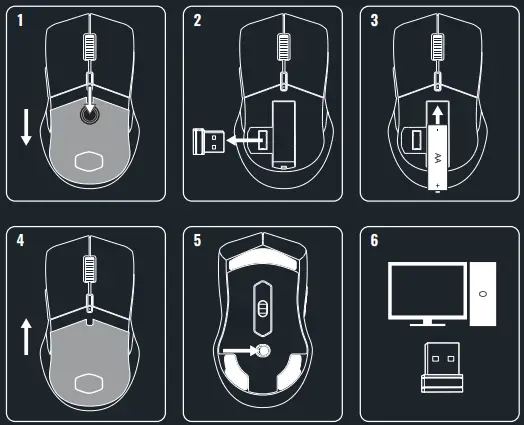 1

2

3

AA

4

5

6