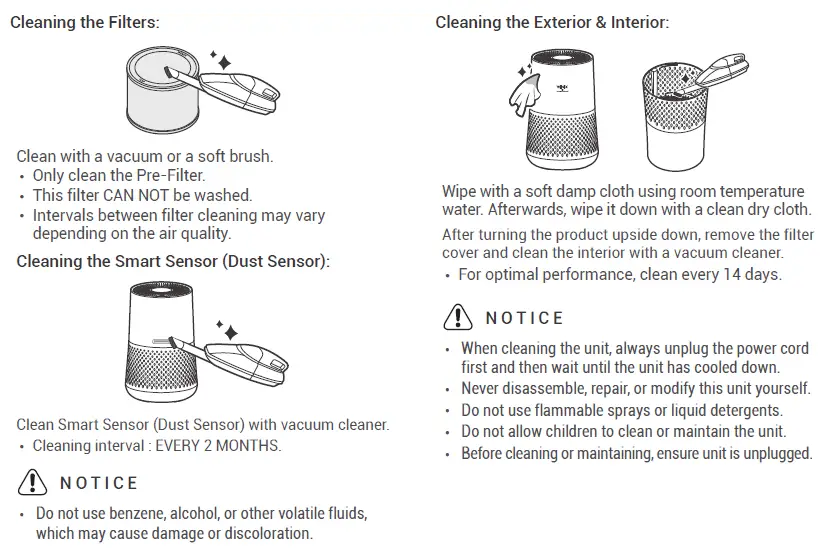 Cleaning the Filters:

Clean with a vacuum or a soft brush.
• Only clean the Pre-Filter.
• This filter CAN NOT be washed.
• Intervals between filter cleaning may vary depending on the air quality.

Cleaning the Smart Sensor (Dust Sensor):

Clean Smart Sensor (Dust Sensor) with vacuum cleaner.
• Cleaning interval : EVERY 2 MONTHS.

NOTICE

• Do not use benzene, alcohol, or other volatile fluids, which may cause damage or discoloration.

Cleaning the Exterior & Interior:

Wipe with a soft damp cloth using room temperature water. Afterwards, wipe it down with a clean dry cloth.

After turning the product upside down, remove the filter cover and clean the interior with a vacuum cleaner.
• For optimal performance, clean every 14 days.

NOTICE

• When cleaning the unit, always unplug the power cord first and then wait until the unit has cooled down.
• Never disassemble, repair, or modify this unit yourself.
• Do not use flammable sprays or liquid detergents.
• Do not allow children to clean or maintain the unit.
• Before cleaning or maintaining, ensure unit is unplugged.