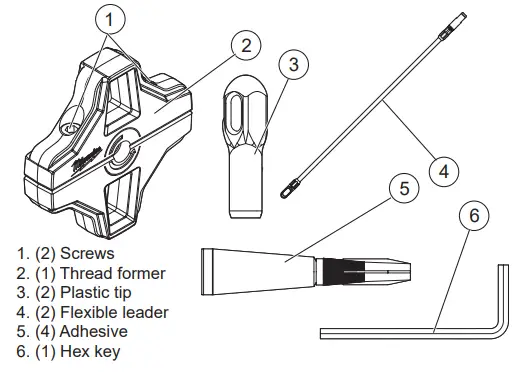 1
2
3
4
5
6
Milwaukee

1. (2) Screws
2. (1) Thread former
3. (2) Plastic tip
4. (2) Flexible leader
5. (4) Adhesive
6. (1) Hex key