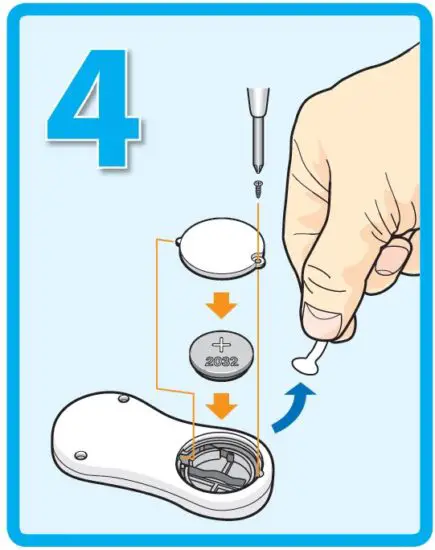 4

+
2032